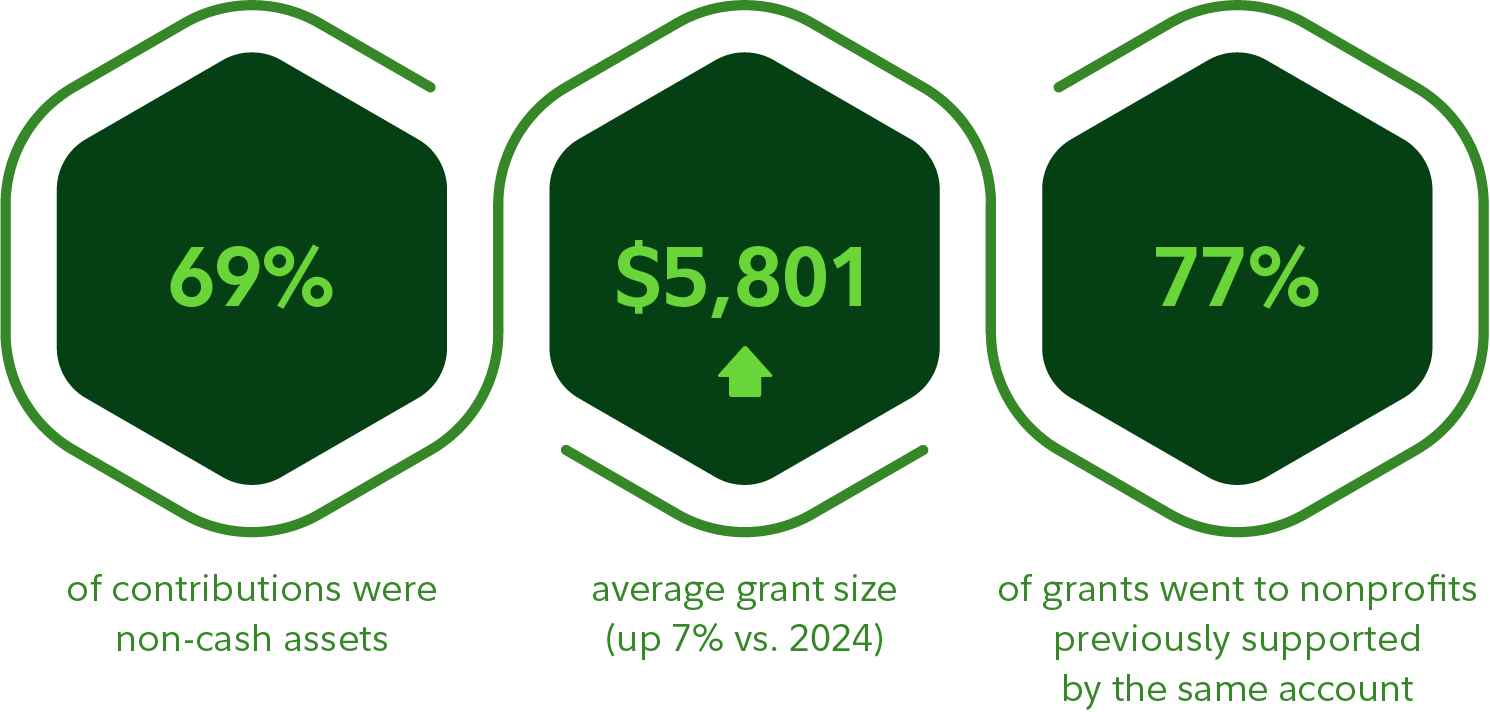 69%

of contributions were non-cash assets

$5,801

average grant size (up 7% vs. 2024)

77%

of grants went to nonprofits previously supported by the same account