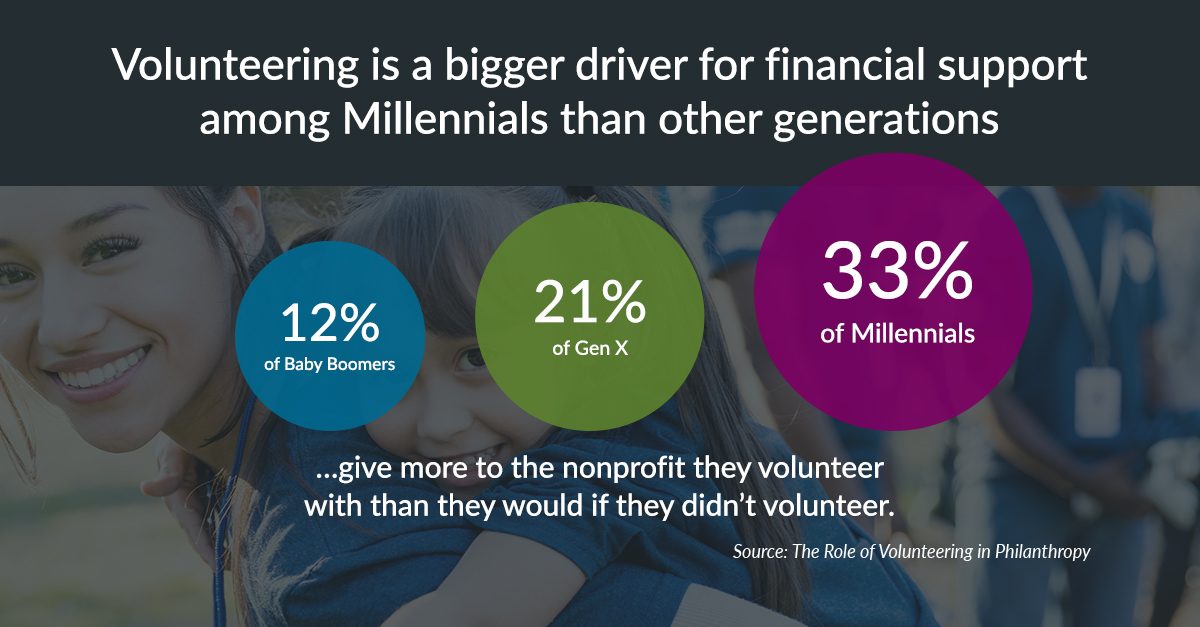 Volunteering is a bigger driver for financial support among Millennials than other generations

12%
of Baby Boomers

21%
of Gen X

33%
of Millennials

...give more to the nonprofit they volunteer with than they would if they didn't volunteer.

Source: The Role of Volunteering in Philanthropy