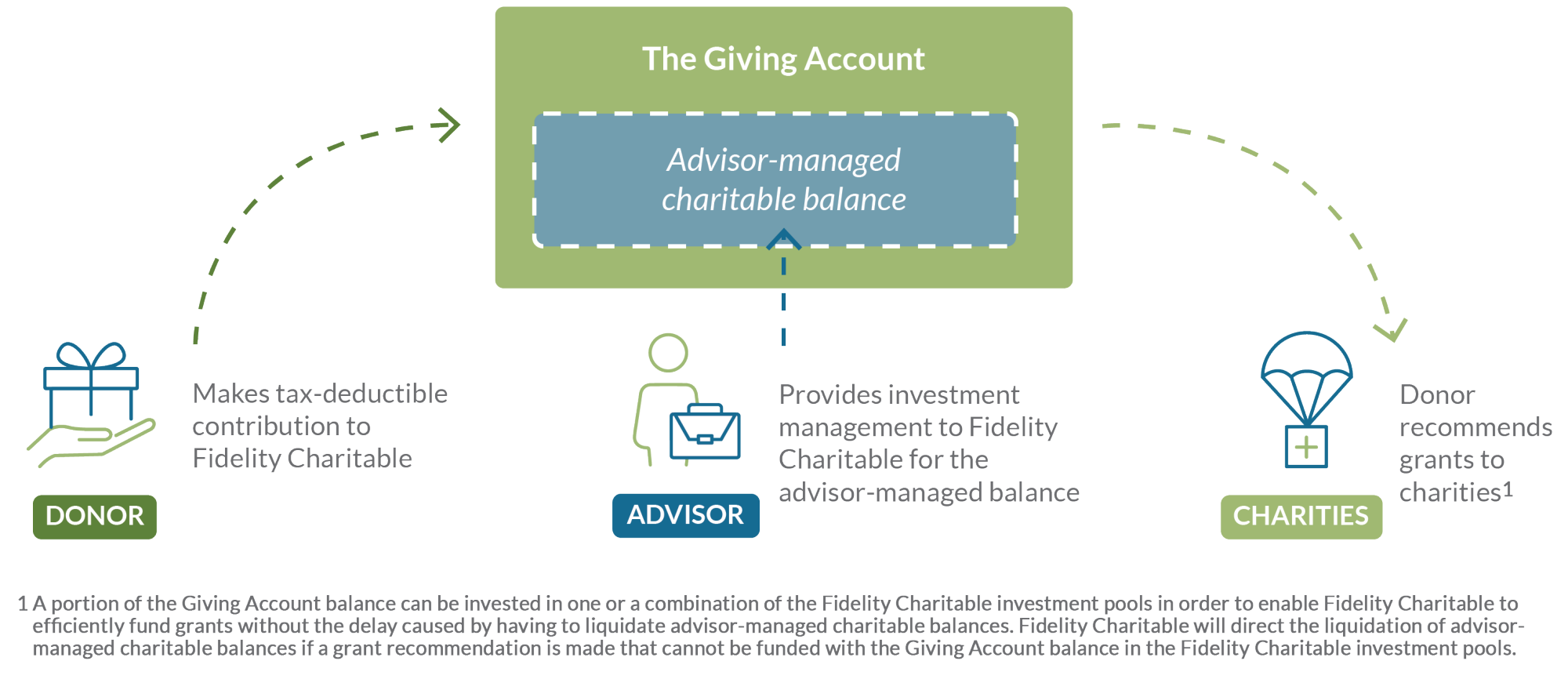 The Giving Account

Advisor-managed charitable balance

Makes tax-deductible contribution to Fidelity Charitable

DONOR

Provides investment management to Fidelity Charitable for the advisor-managed balance

ADVISOR

Donor recommends grants to charities$^1$

CHARITIES

1 A portion of the Giving Account balance can be invested in one or a combination of the Fidelity Charitable investment pools in order to enable Fidelity Charitable to efficiently fund grants without the delay caused by having to liquidate advisor-managed charitable balances. Fidelity Charitable will direct the liquidation of advisor-managed charitable balances if a grant recommendation is made that cannot be funded with the Giving Account balance in the Fidelity Charitable investment pools.